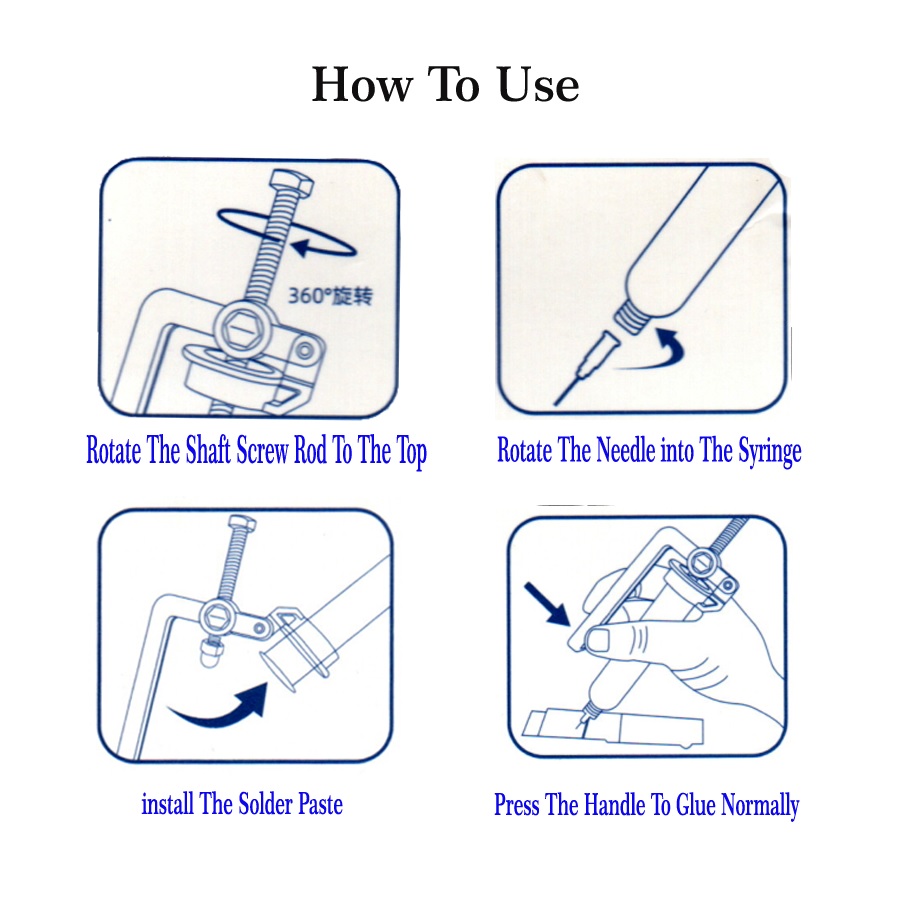 How To Use

360°旋转

Rotate The Shaft Screw Rod To The Top

Rotate The Needle into The Syringe

install The Solder Paste

Press The Handle To Glue Normally