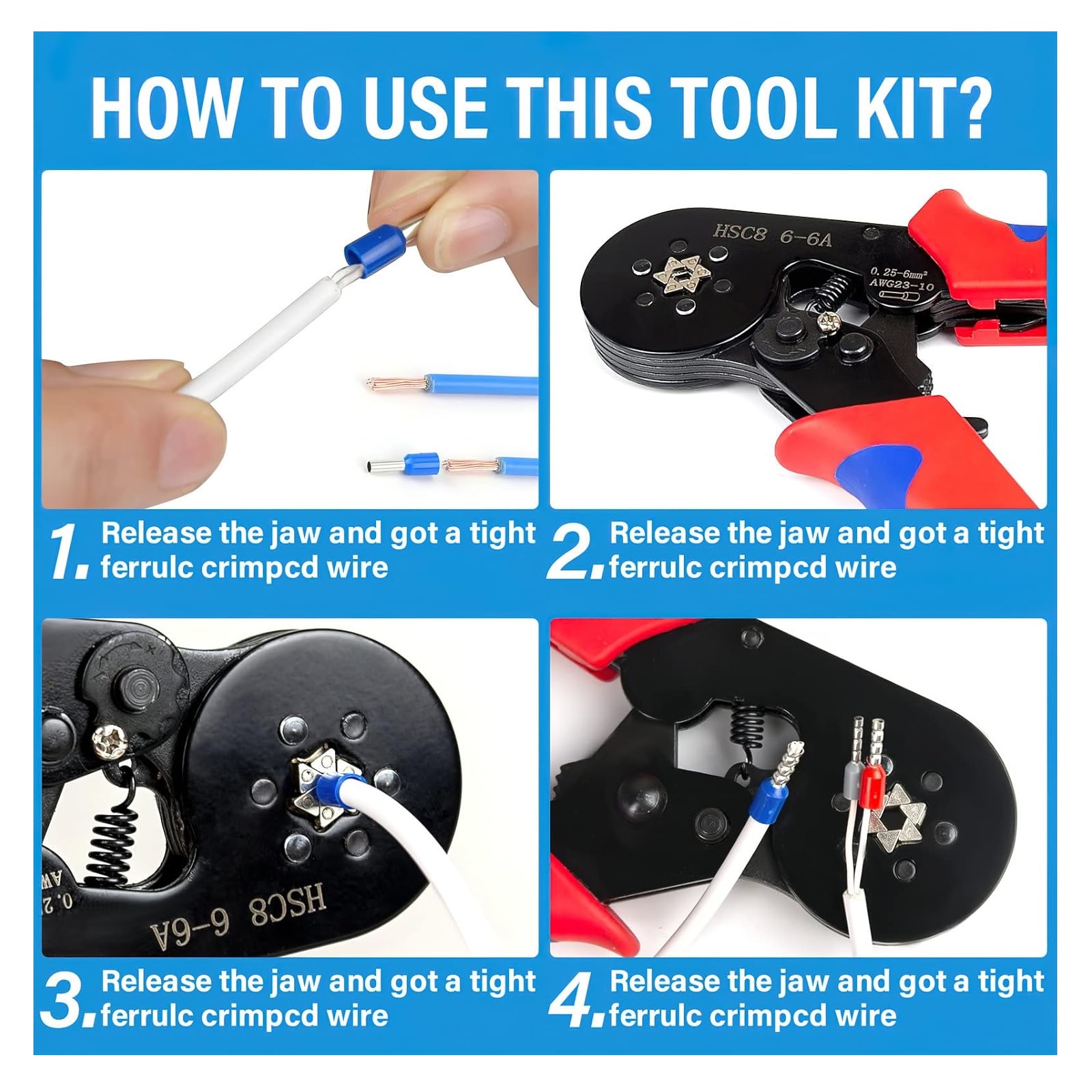 HOW TO USE THIS TOOL KIT?

HSC8 6-6A

0.25-6mm²
AWG23-10

1. Release the jaw and got a tight ferrulc crimpcd wire

2. Release the jaw and got a tight ferrulc crimpcd wire

HSC8 6-6A

3. Release the jaw and got a tight ferrulc crimpcd wire

4. Release the jaw and got a tight ferrulc crimpcd wire